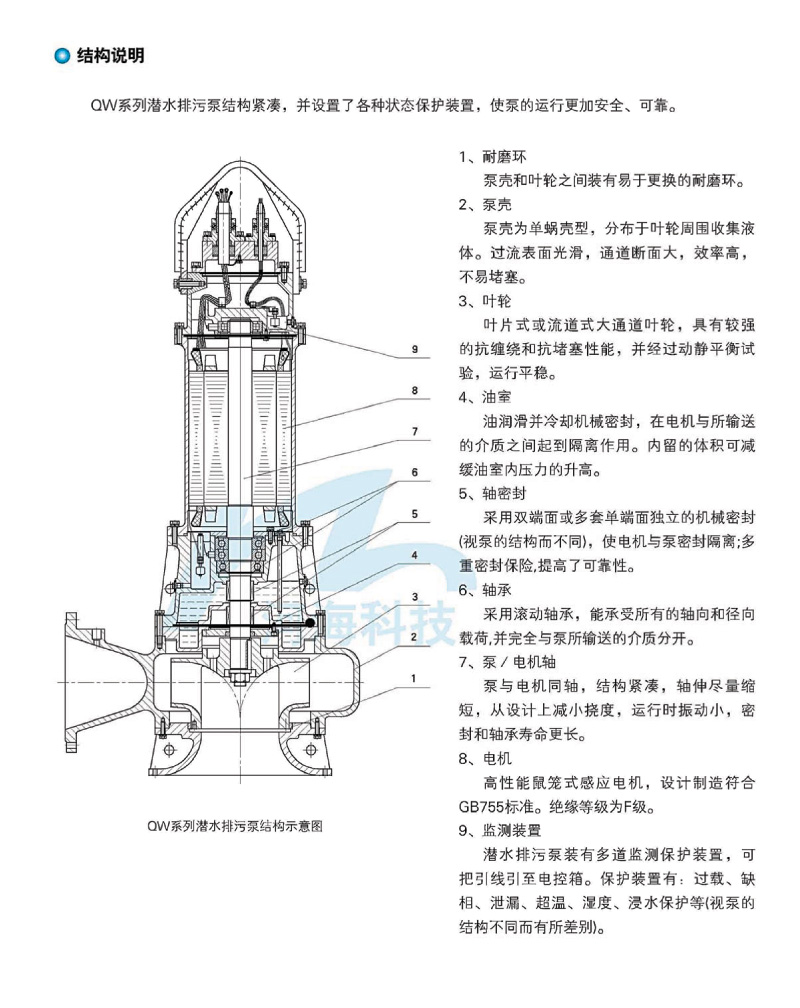 结构说明

QW系列潜水排污泵结构紧凑，并设置了各种状态保护装置，使泵的运行更加安全、可靠。

9
8
7
6
5
4
3
2
1

海科技

QW系列潜水排污泵结构示意图

1、耐磨环
泵壳和叶轮之间装有易于更换的耐磨环。
2、泵壳
泵壳为单蜗壳型，分布于叶轮周围收集液体。过流表面光滑，通道断面大，效率高，不易堵塞。
3、叶轮
叶片式或流道式大通道叶轮，具有较强的抗缠绕和抗堵塞性能，并经过动静平衡试验，运行平稳。
4、油室
油润滑并冷却机械密封，在电机与所输送的介质之间起到隔离作用。内留的体积可减缓油室内压力的升高。
5、轴密封
采用双端面或多套单端面独立的机械密封(视泵的结构而不同)，使电机与泵密封隔离;多重密封保险,提高了可靠性。
6、轴承
采用滚动轴承，能承受所有的轴向和径向载荷,并完全与泵所输送的介质分开。
7、泵／电机轴
泵与电机同轴，结构紧凑，轴伸尽量缩短，从设计上减小挠度，运行时振动小，密封和轴承寿命更长。
8、电机
高性能鼠笼式感应电机，设计制造符合GB755标准。绝缘等级为F级。
9、监测装置
潜水排污泵装有多道监测保护装置，可把引线引至电控箱。保护装置有：过载、缺相、泄漏、超温、湿度、浸水保护等(视泵的结构不同而有所差别)。